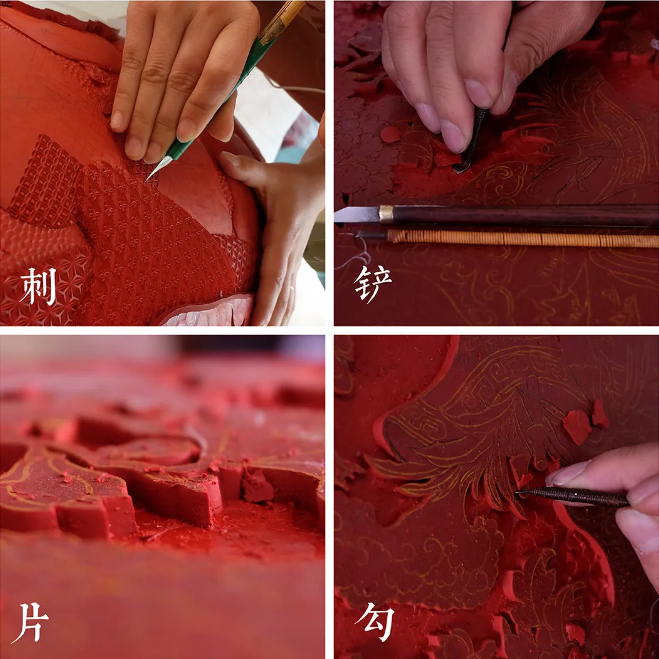 刺

铲

片

勾